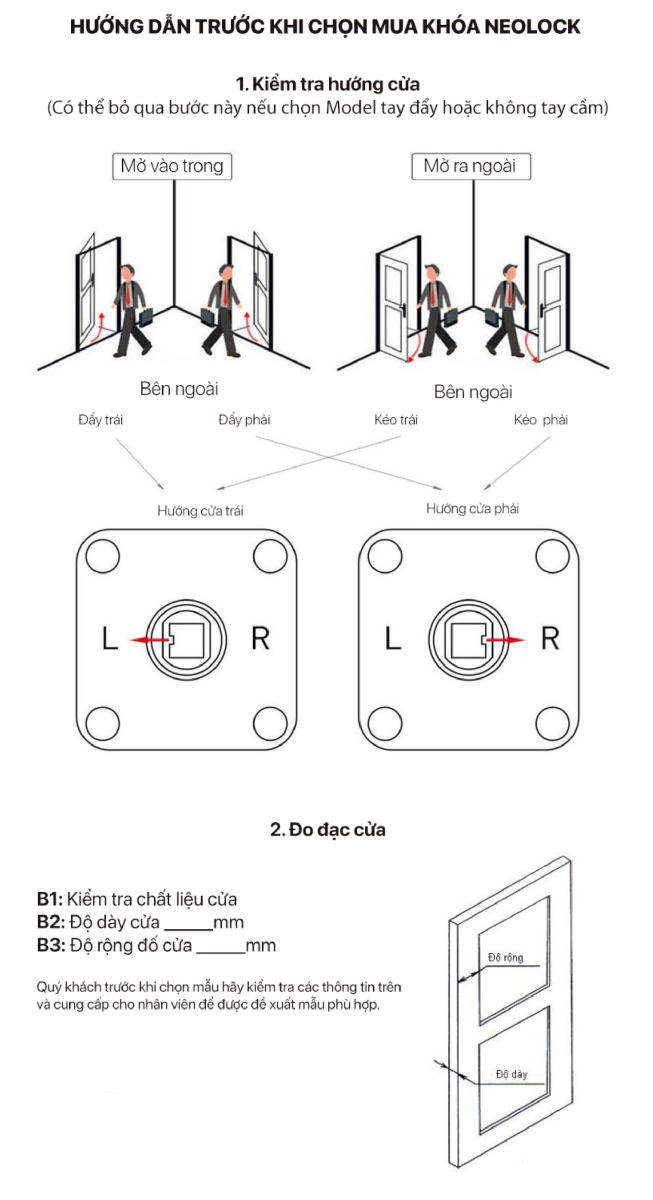 HƯỚNG DẪN TRƯỚC KHI CHỌN MUA KHÓA NEOLOCK

1. Kiểm tra hướng cửa
(Có thể bỏ qua bước này nếu chọn Model tay đẩy hoặc không tay cầm)

Mở vào trong

Mở ra ngoài

Bên ngoài

Bên ngoài

Đẩy trái

Đẩy phải

Kéo trái

Kéo phải

Hướng cửa trái

Hướng cửa phải

L

R

L

R

2. Đo đạc cửa

B1: Kiểm tra chất liệu cửa
B2: Độ dày cửa ______mm
B3: Độ rộng đố cửa ______mm

Quý khách trước khi chọn mẫu hãy kiểm tra các thông tin trên và cung cấp cho nhân viên để được đề xuất mẫu phù hợp.

Độ rộng

Độ dày